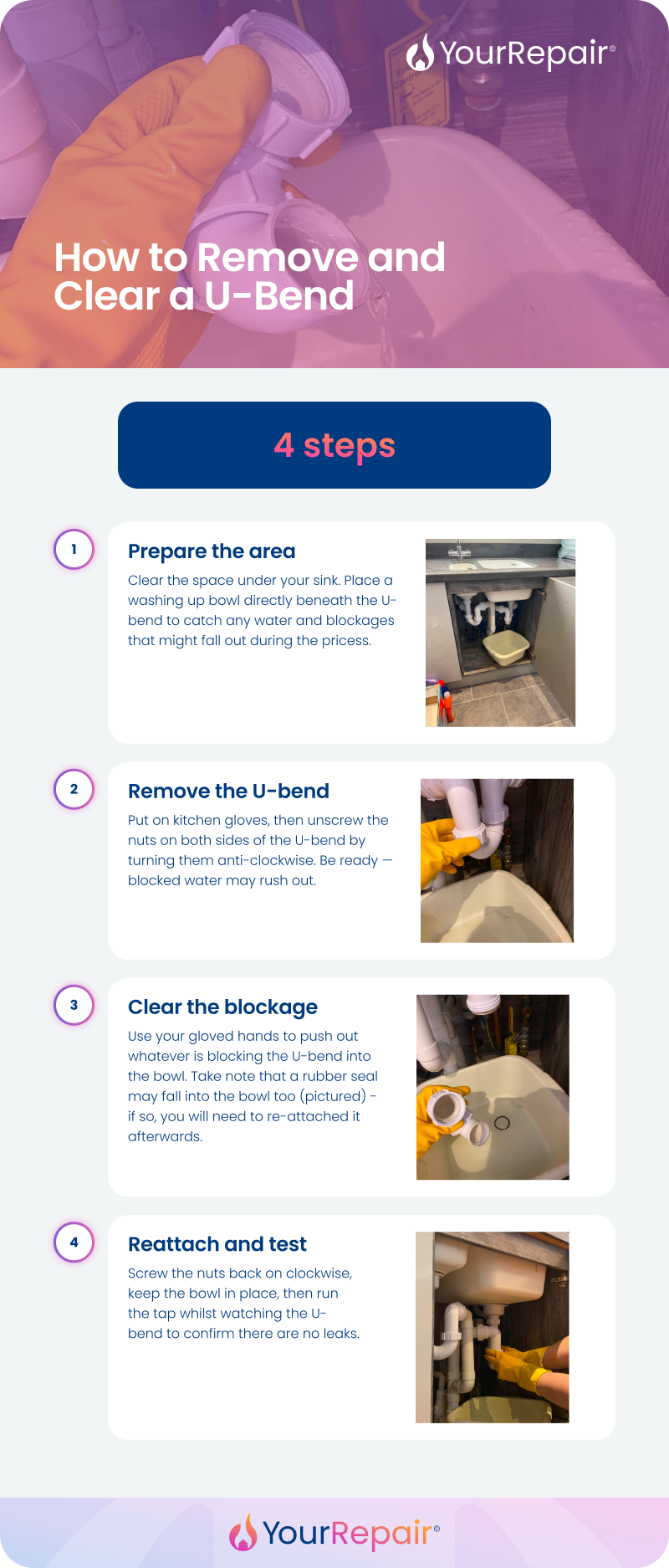 YourRepair®

How to Remove and Clear a U-Bend

4 steps

1

Prepare the area

Clear the space under your sink. Place a washing up bowl directly beneath the U-bend to catch any water and blockages that might fall out during the pricess.

2

Remove the U-bend

Put on kitchen gloves, then unscrew the nuts on both sides of the U-bend by turning them anti-clockwise. Be ready — blocked water may rush out.

3

Clear the blockage

Use your gloved hands to push out whatever is blocking the U-bend into the bowl. Take note that a rubber seal may fall into the bowl too (pictured) - if so, you will need to re-attached it afterwards.

4

Reattach and test

Screw the nuts back on clockwise, keep the bowl in place, then run the tap whilst watching the U-bend to confirm there are no leaks.

YourRepair®